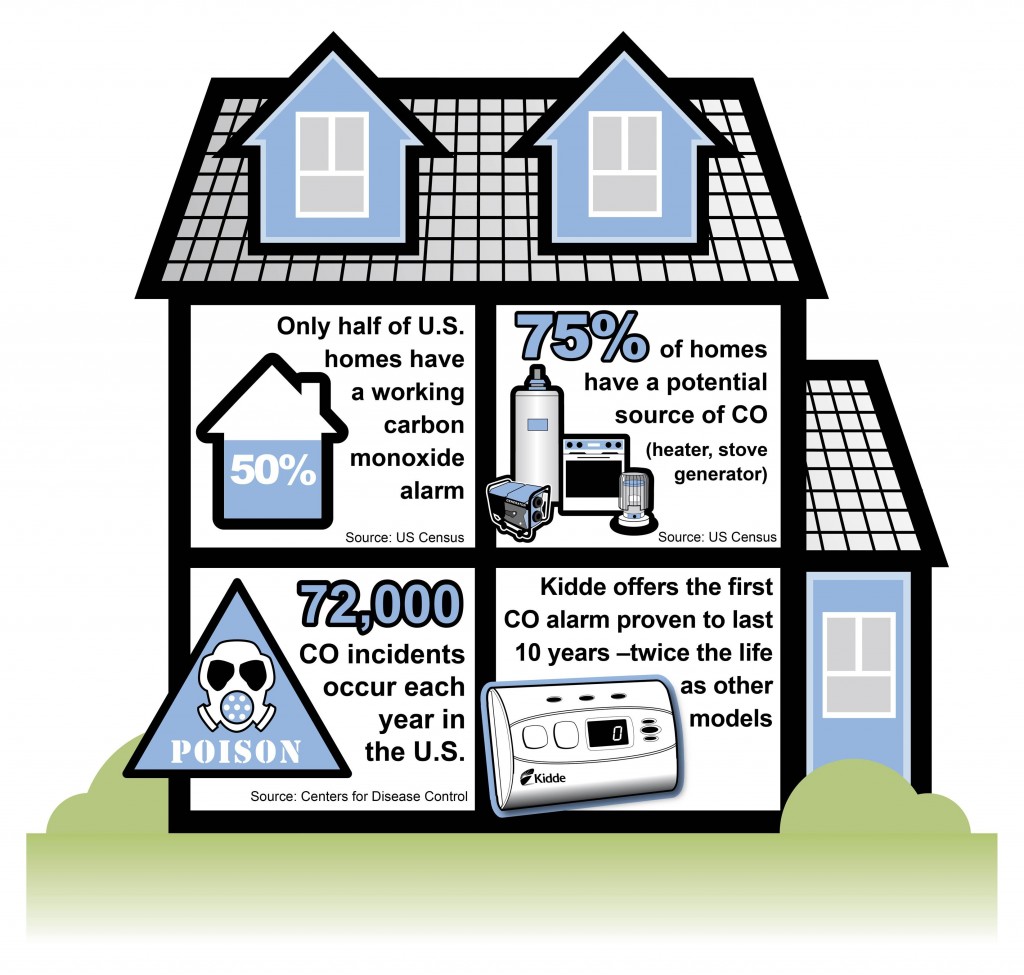 Only half of U.S. homes have a working carbon monoxide alarm

50%

Source: US Census

75% of homes have a potential source of CO

(heater, stove generator)

Source: US Census

72,000 CO incidents occur each year in the U.S.

POISON

Source: Centers for Disease Control

Kidde offers the first CO alarm proven to last 10 years –twice the life as other models

0

Kidde